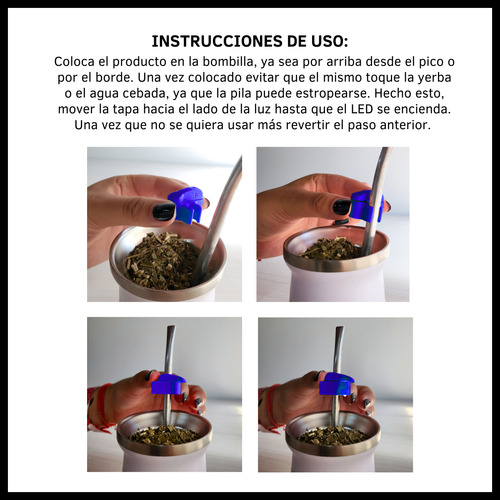 INSTRUCCIONES DE USO:

Coloca el producto en la bombilla, ya sea por arriba desde el pico o por el borde. Una vez colocado evitar que el mismo toque la yerba o el agua cebada, ya que la pila puede estropearse. Hecho esto, mover la tapa hacia el lado de la luz hasta que el LED se encienda. Una vez que no se quiera usar más revertir el paso anterior.